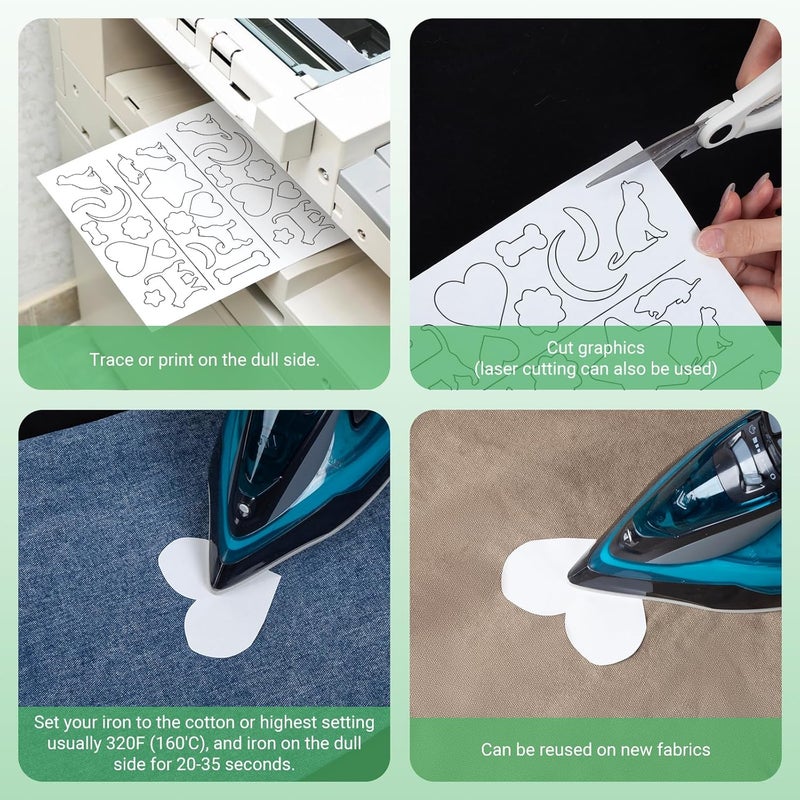 Trace or print on the dull side.

Cut graphics
(laser cutting can also be used)

Set your iron to the cotton or highest setting usually 320F (160'C), and iron on the dull side for 20-35 seconds.

Can be reused on new fabrics