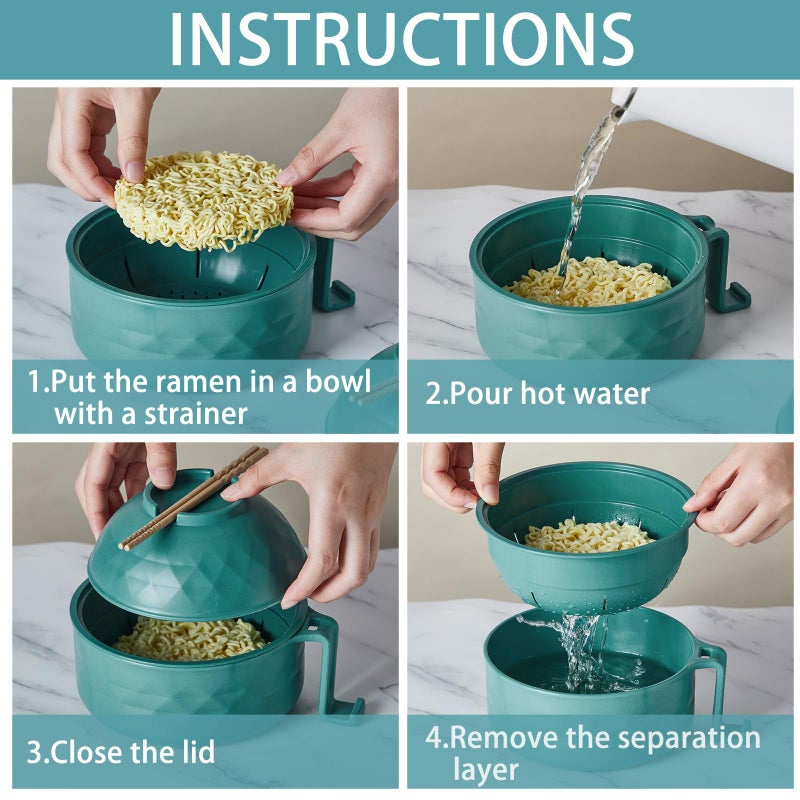 INSTRUCTIONS

1.Put the ramen in a bowl with a strainer

2.Pour hot water

3.Close the lid

4.Remove the separation layer