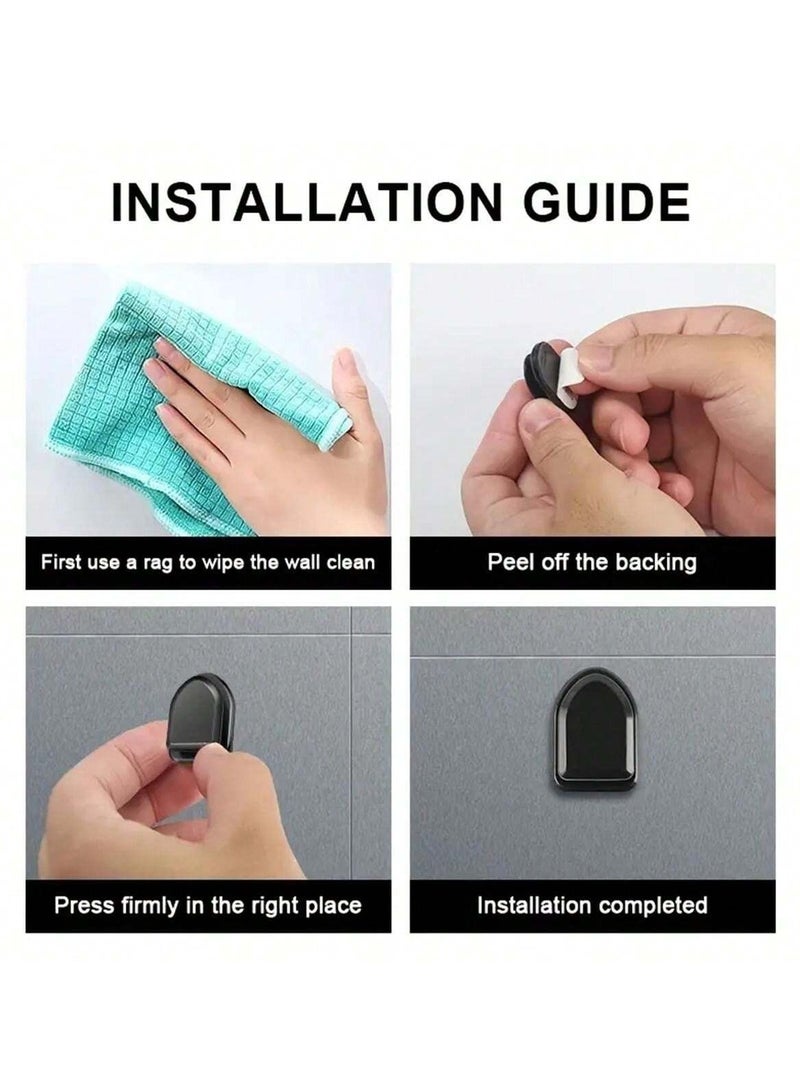 INSTALLATION GUIDE

First use a rag to wipe the wall clean

Peel off the backing

Press firmly in the right place

Installation completed