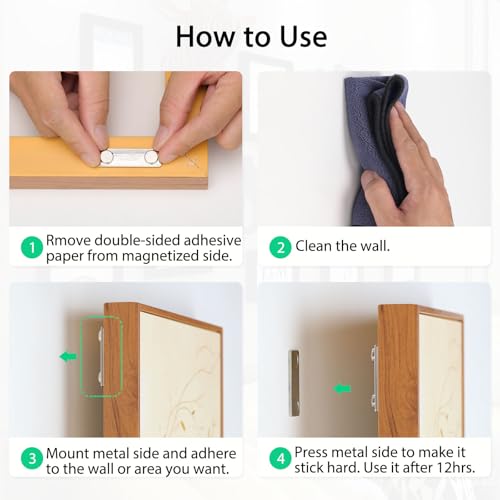 How to Use

1 Rmove double-sided adhesive paper from magnetized side.

2 Clean the wall.

3 Mount metal side and adhere to the wall or area you want.

4 Press metal side to make it stick hard. Use it after 12hrs.