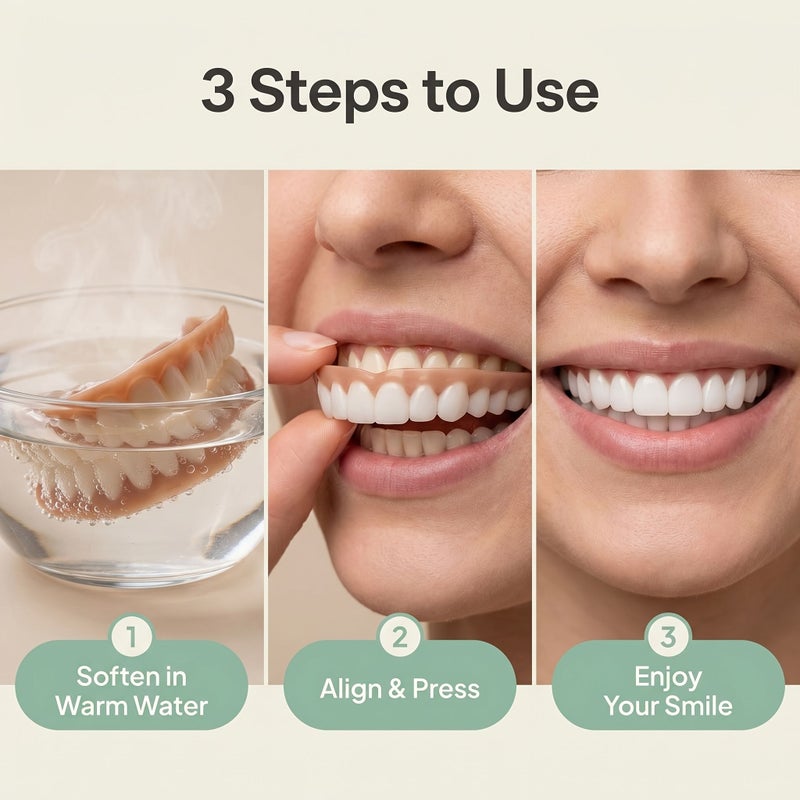 3 Steps to Use

1
Soften in Warm Water

2
Align & Press

3
Enjoy Your Smile