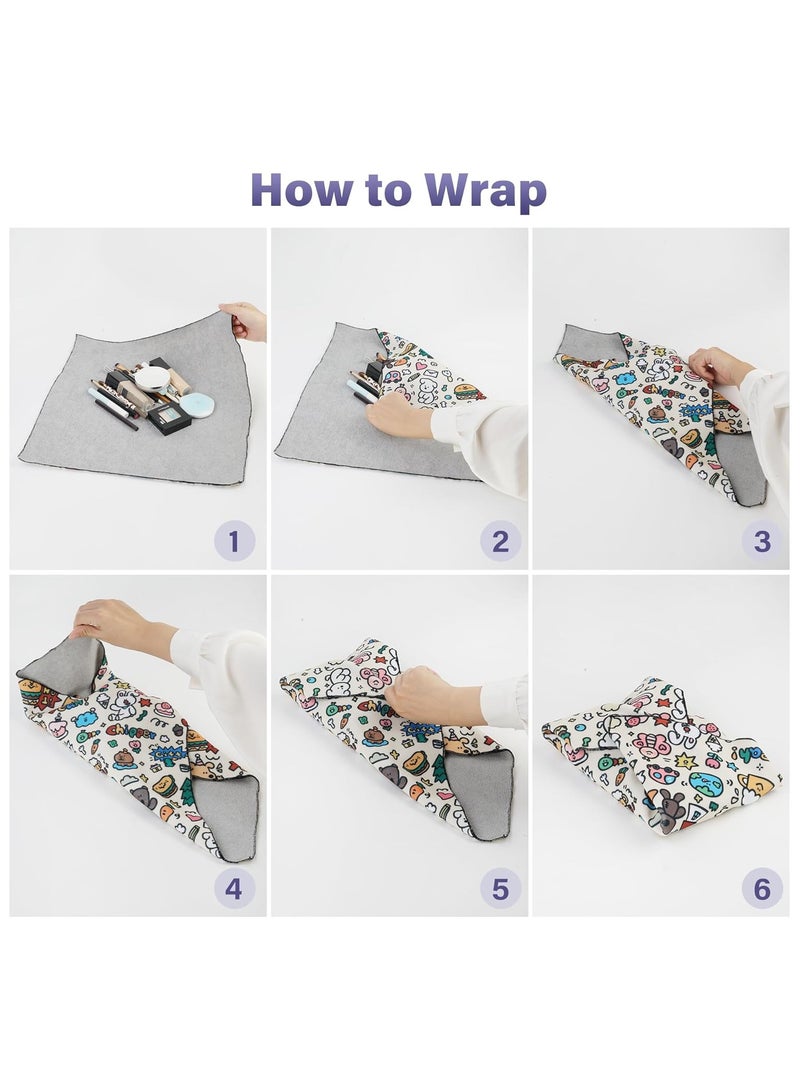 How to Wrap

1

2

3

4

5

6