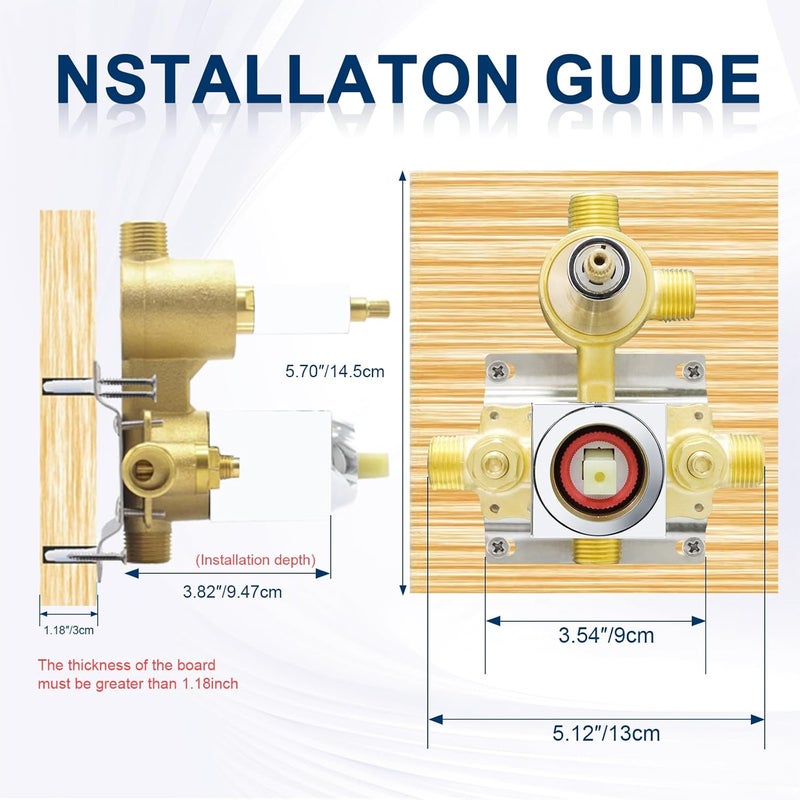 NSTALLATON GUIDE

5.70″/14.5cm

(Installation depth)

3.82″/9.47cm

1.18″/3cm

The thickness of the board must be greater than 1.18inch

3.54″/9cm

5.12″/13cm