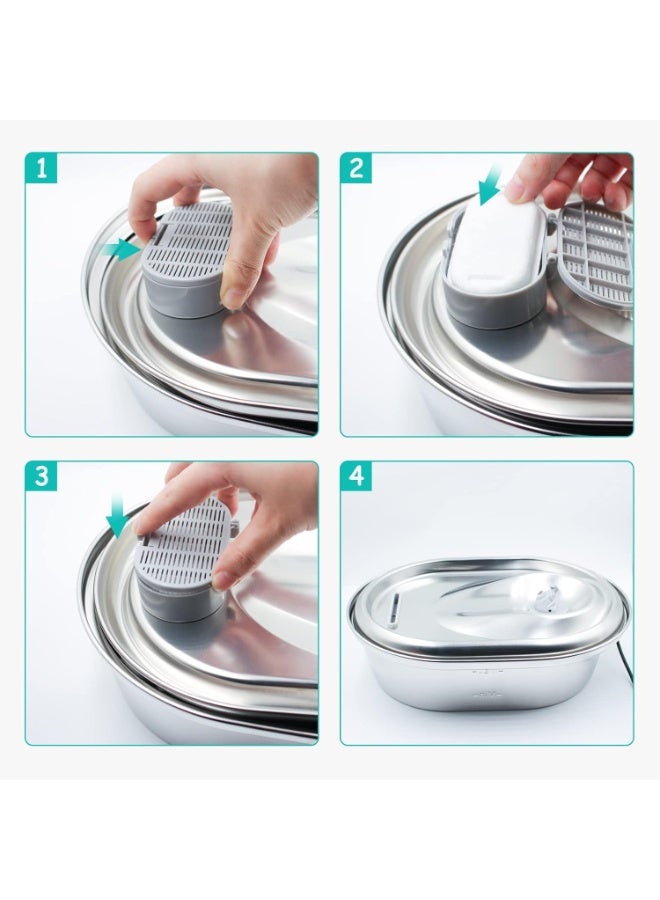 1

2

3

4