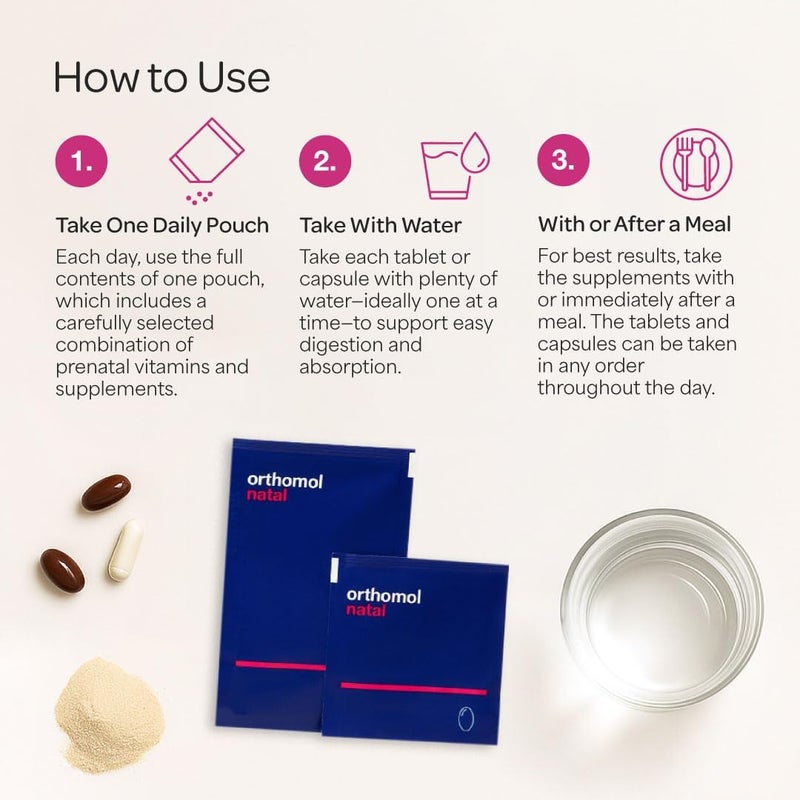 How to Use

1.

Take One Daily Pouch

Each day, use the full contents of one pouch, which includes a carefully selected combination of prenatal vitamins and supplements.

2.

Take With Water

Take each tablet or capsule with plenty of water–ideally one at a time–to support easy digestion and absorption.

3.

With or After a Meal

For best results, take the supplements with or immediately after a meal. The tablets and capsules can be taken in any order throughout the day.

orthomol natal

orthomol natal