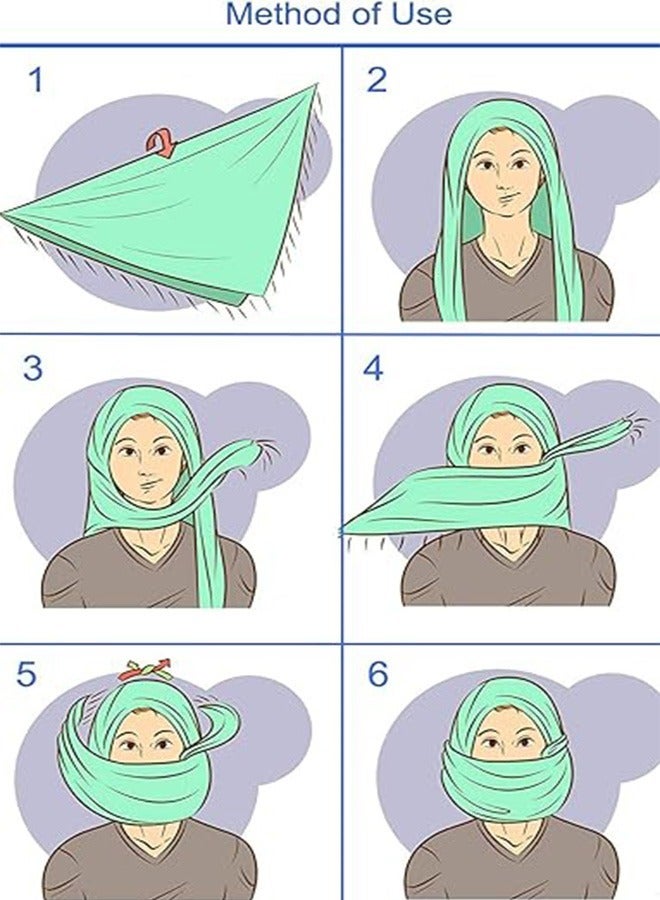 Method of Use

1

2

3

4

5

6