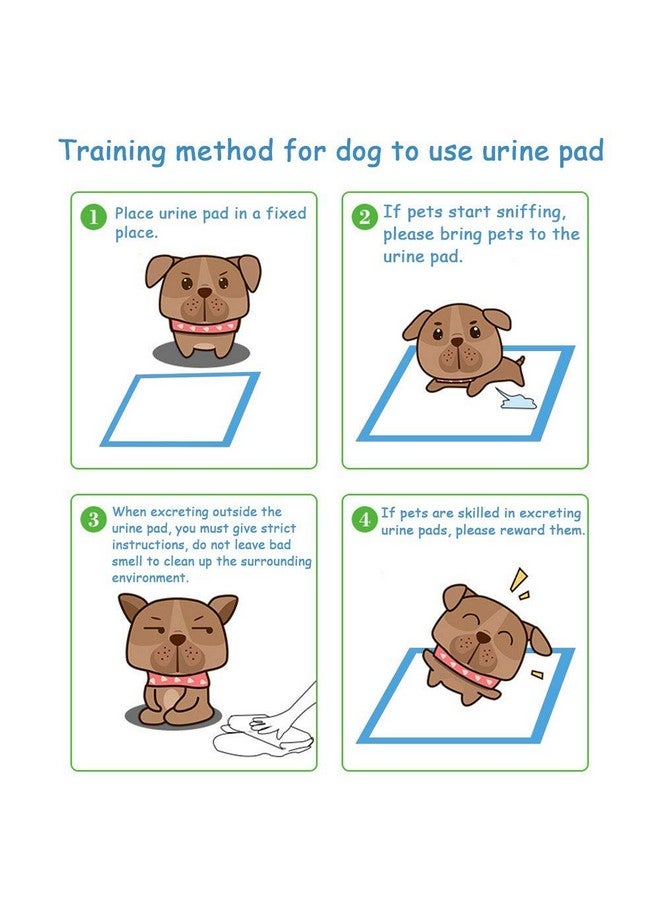 Training method for dog to use urine pad

1 Place urine pad in a fixed place.

2 If pets start sniffing, please bring pets to the urine pad.

3 When excreting outside the urine pad, you must give strict instructions, do not leave bad smell to clean up the surrounding environment.

4 If pets are skilled in excreting urine pads, please reward them.