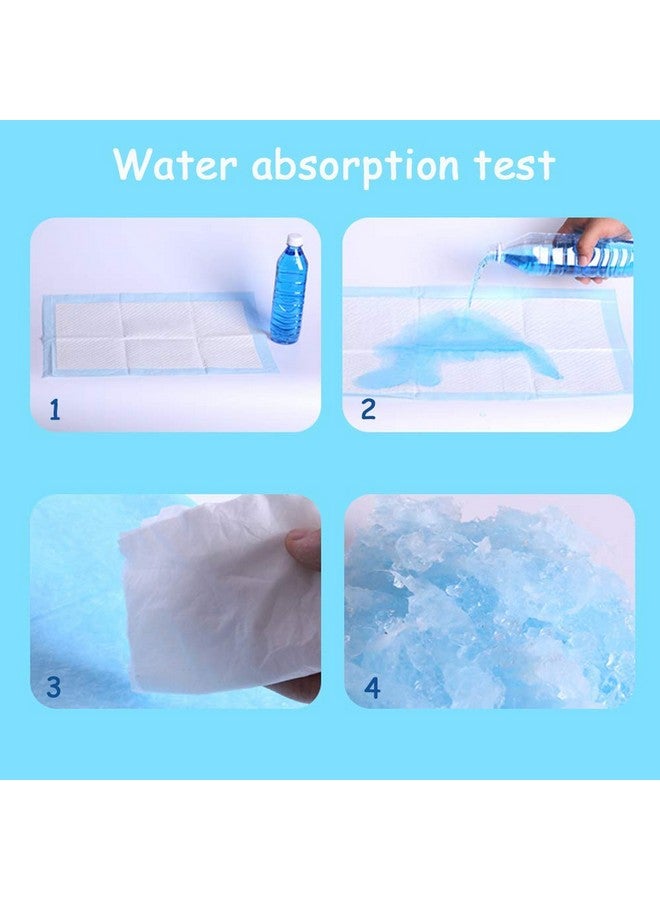 Water absorption test

1

2

3

4