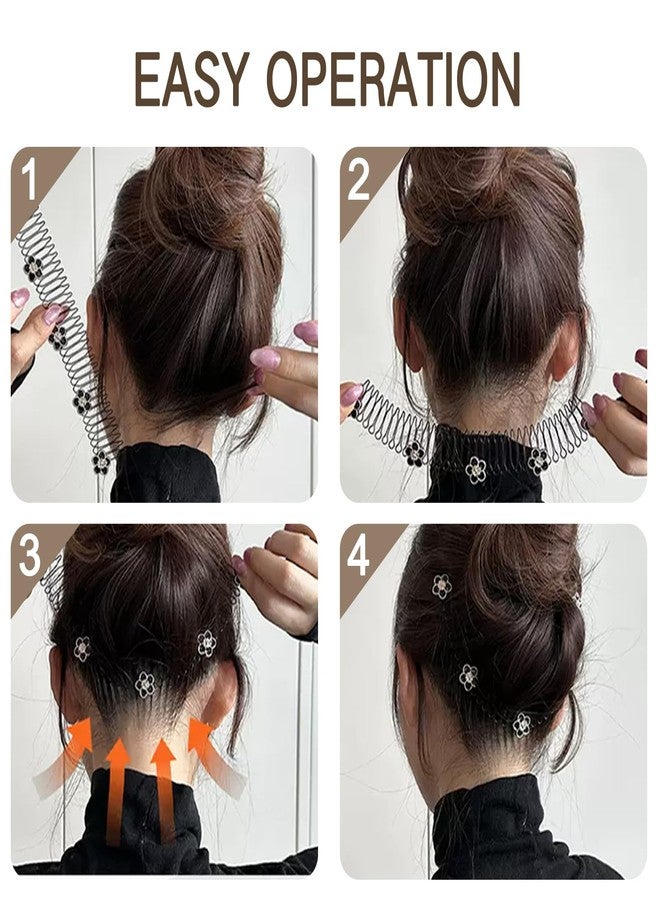 EASY OPERATION

1

2

3

4