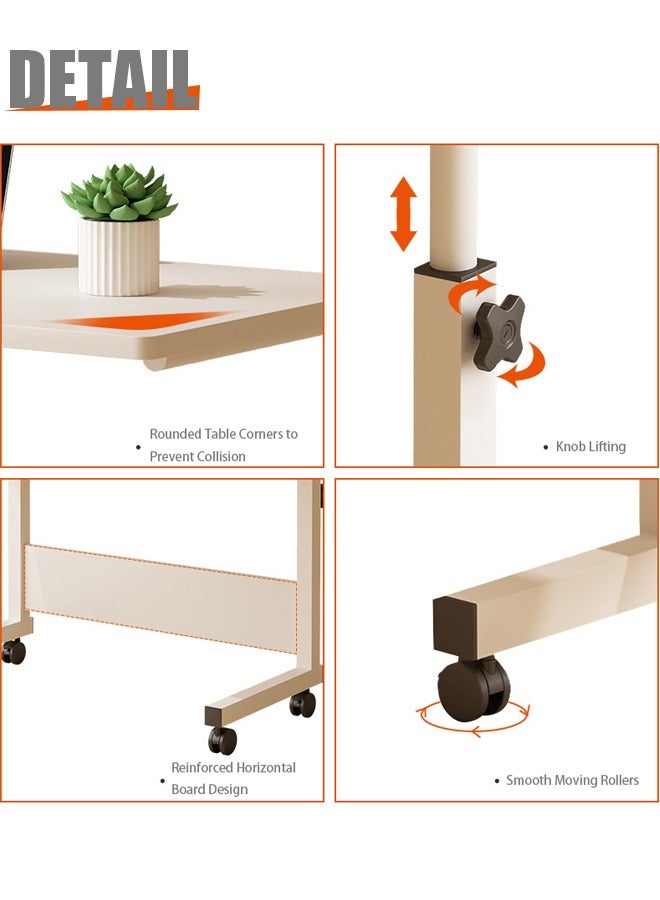 DETAIL

• Rounded Table Corners to Prevent Collision

• Knob Lifting

• Reinforced Horizontal Board Design

• Smooth Moving Rollers