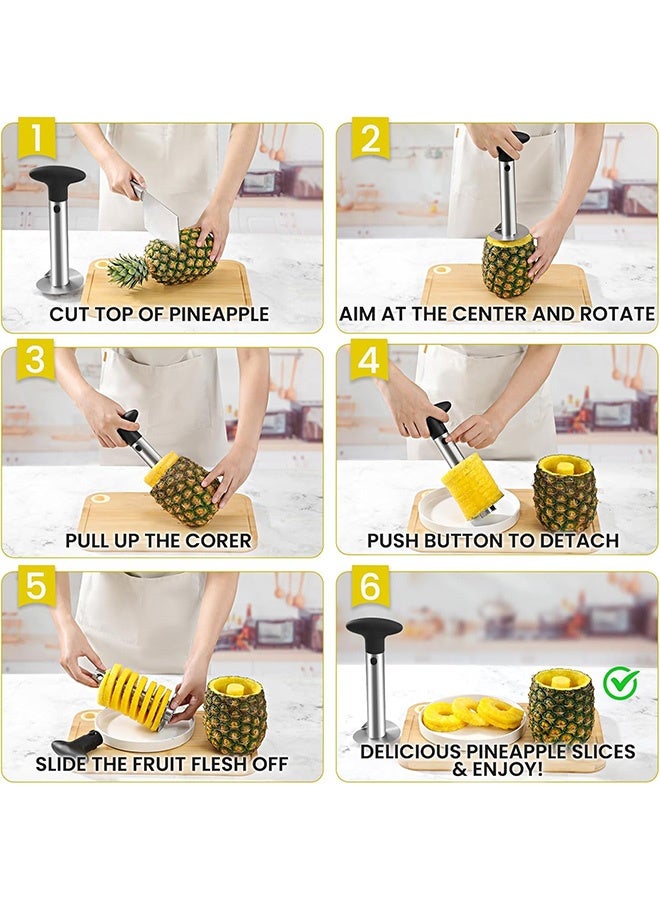 1
CUT TOP OF PINEAPPLE

2
AIM AT THE CENTER AND ROTATE

3
PULL UP THE CORER

4
PUSH BUTTON TO DETACH

5
SLIDE THE FRUIT FLESH OFF

6
DELICIOUS PINEAPPLE SLICES & ENJOY!