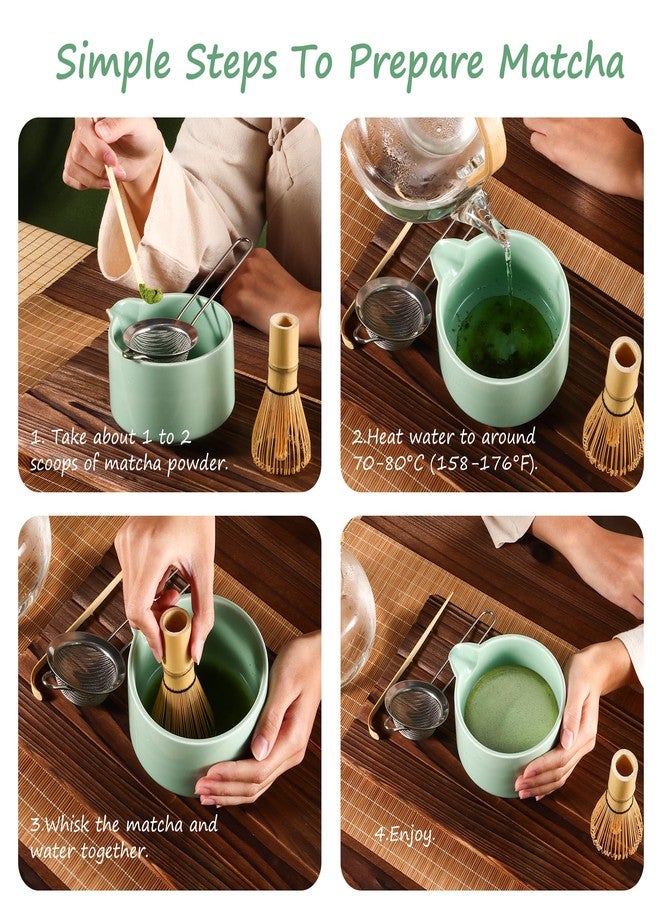 Simple Steps To Prepare Matcha

1. Take about 1 to 2 scoops of matcha powder.

2.Heat water to around 70-80°C (158-176°F).

3.Whisk the matcha and water together.

4.Enjoy.