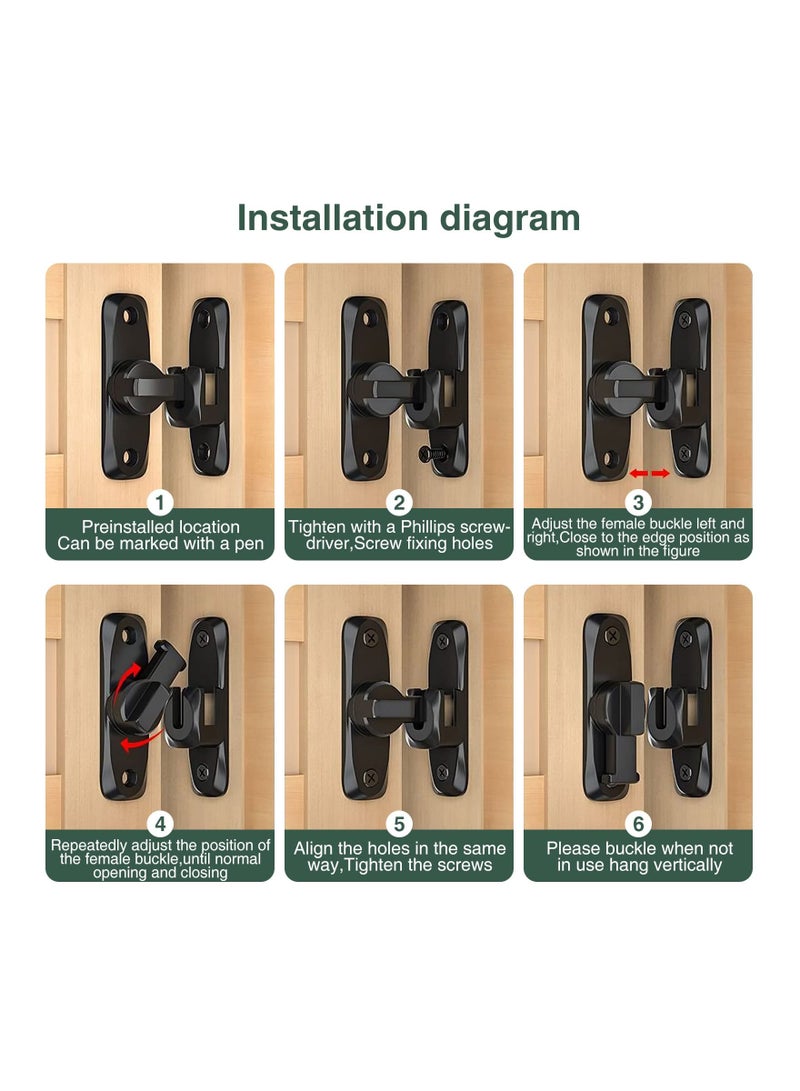 Installation diagram

1
Preinstalled location
Can be marked with a pen

2
Tighten with a Phillips screwdriver,Screw fixing holes

3
Adjust the female buckle left and right,Close to the edge position as shown in the figure

4
Repeatedly adjust the position of the female buckle,until normal opening and closing

5
Align the holes in the same way,Tighten the screws

6
Please buckle when not in use hang vertically