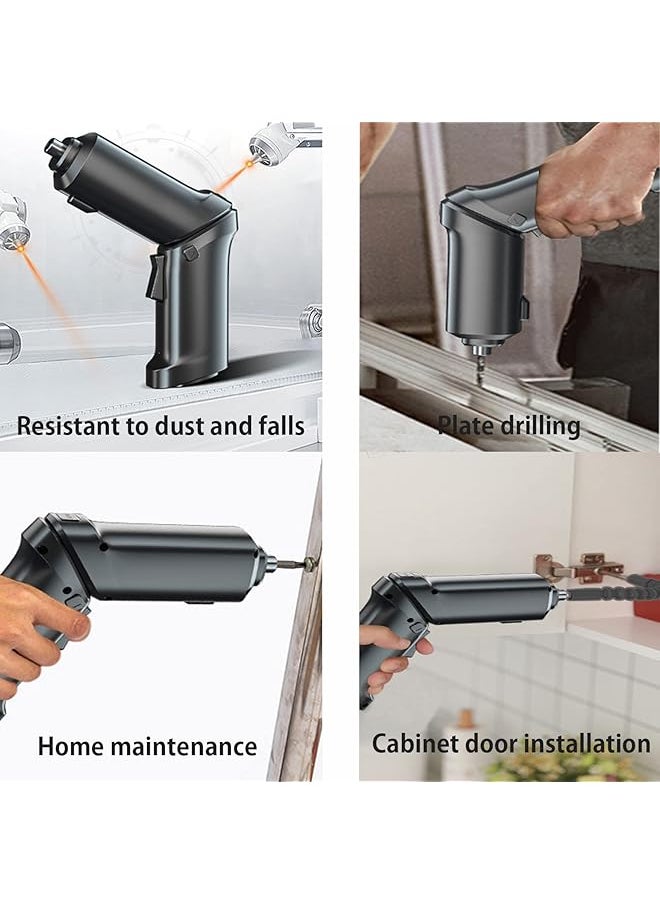 Resistant to dust and falls

Plate drilling

Home maintenance

Cabinet door installation