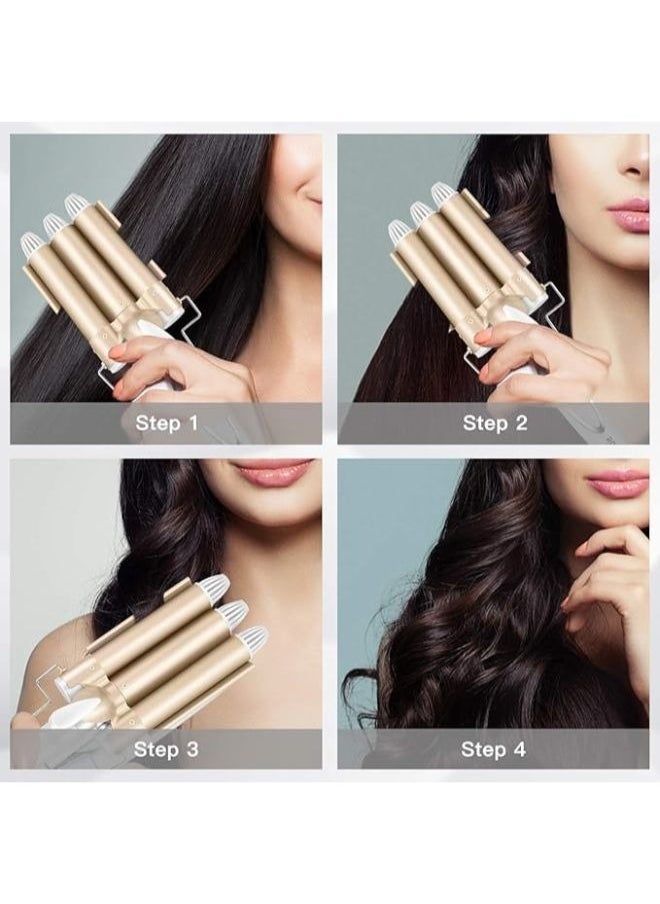 Step 1

Step 2

Step 3

Step 4