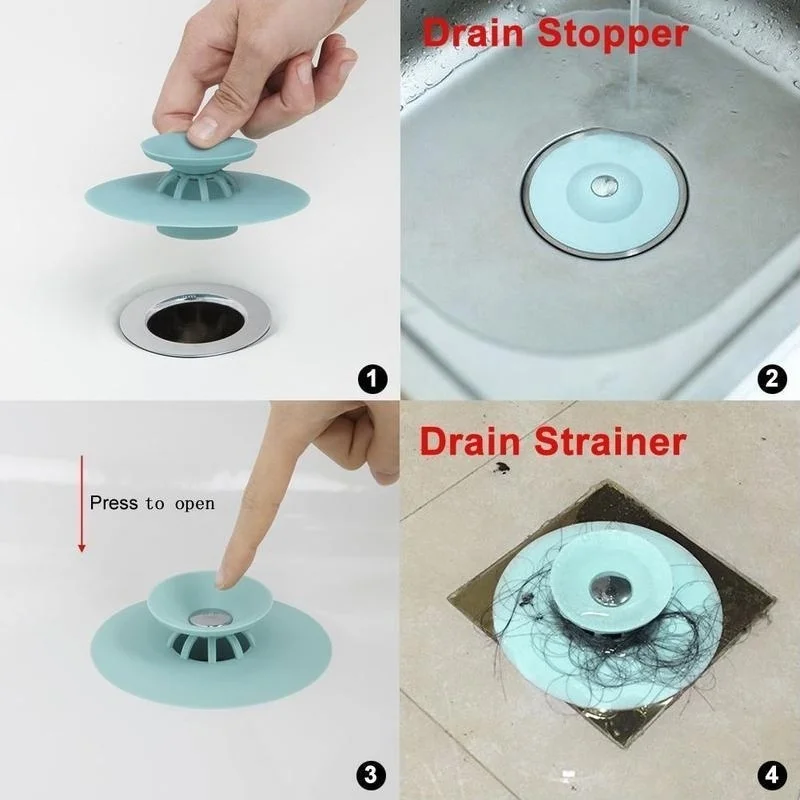 1

Drain Stopper

2

Press to open

3

Drain Strainer

4