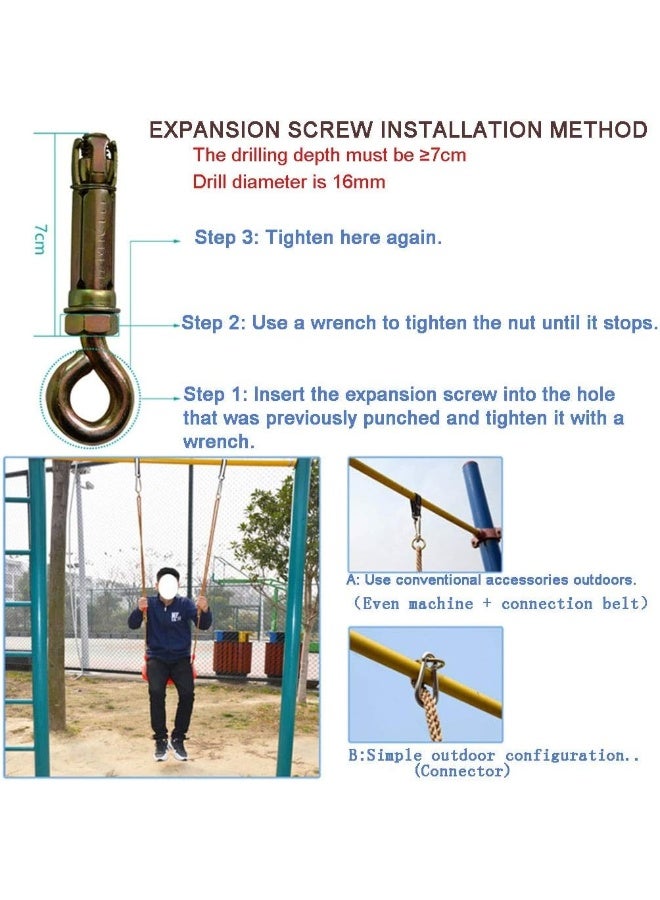 EXPANSION SCREW INSTALLATION METHOD

The drilling depth must be ≥7cm

Drill diameter is 16mm

7cm

Step 3: Tighten here again.

Step 2: Use a wrench to tighten the nut until it stops.

Step 1: Insert the expansion screw into the hole that was previously punched and tighten it with a wrench.

A: Use conventional accessories outdoors.
(Even machine + connection belt)

B:Simple outdoor configuration..
(Connector)