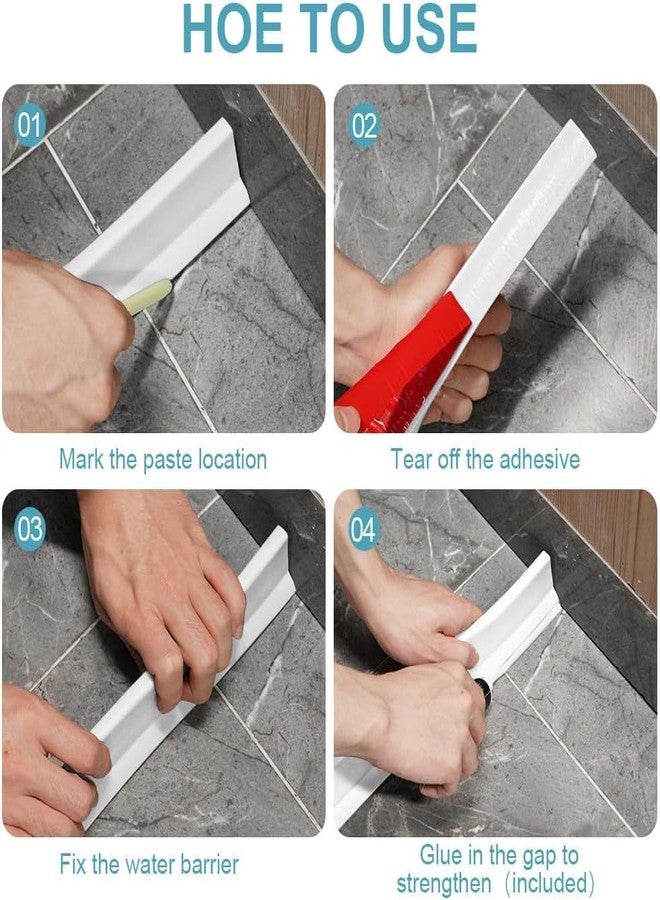 HOE TO USE

01

Mark the paste location

02

Tear off the adhesive

03

Fix the water barrier

04

Glue in the gap to strengthen (included)