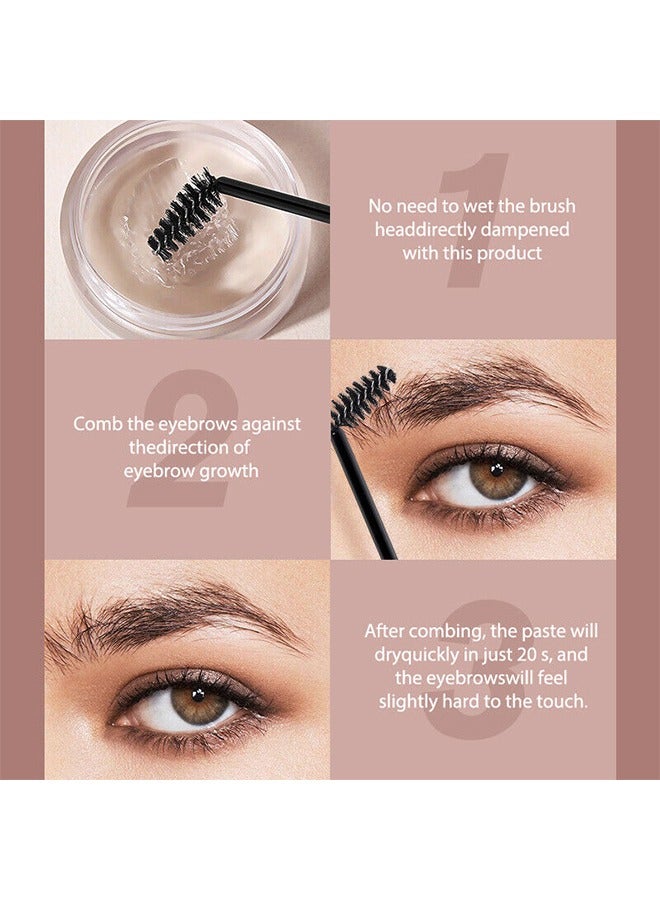 1

No need to wet the brush headdirectly dampened with this product

2

Comb the eyebrows against thedirection of eyebrow growth

3

After combing, the paste will dryquickly in just 20 s, and the eyebrowswill feel slightly hard to the touch.