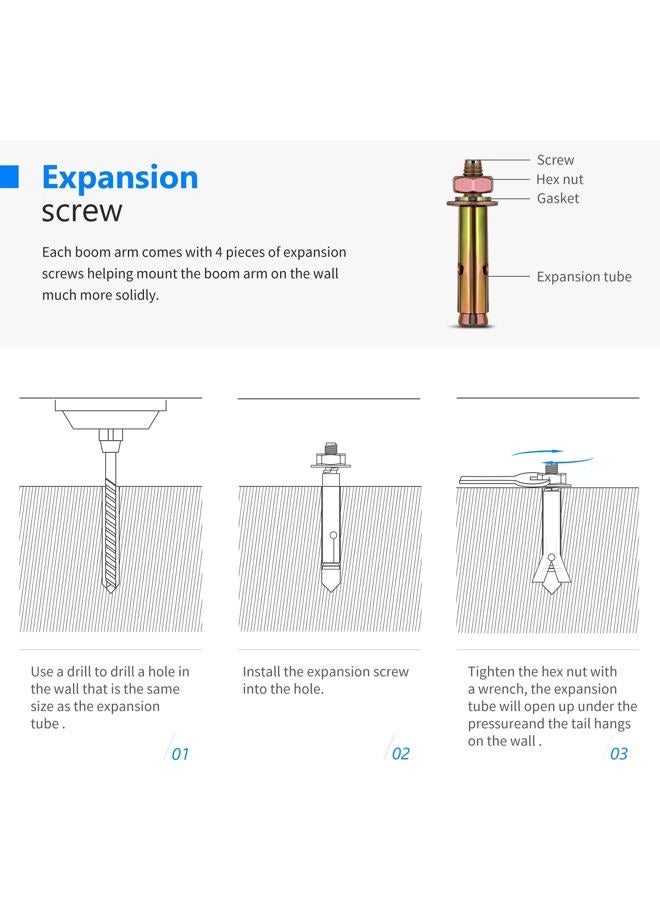 Expansion screw

Each boom arm comes with 4 pieces of expansion screws helping mount the boom arm on the wall much more solidly.

Screw
Hex nut
Gasket
Expansion tube

Use a drill to drill a hole in the wall that is the same size as the expansion tube .

01

Install the expansion screw into the hole.

02

Tighten the hex nut with a wrench, the expansion tube will open up under the pressureand the tail hangs on the wall .

03