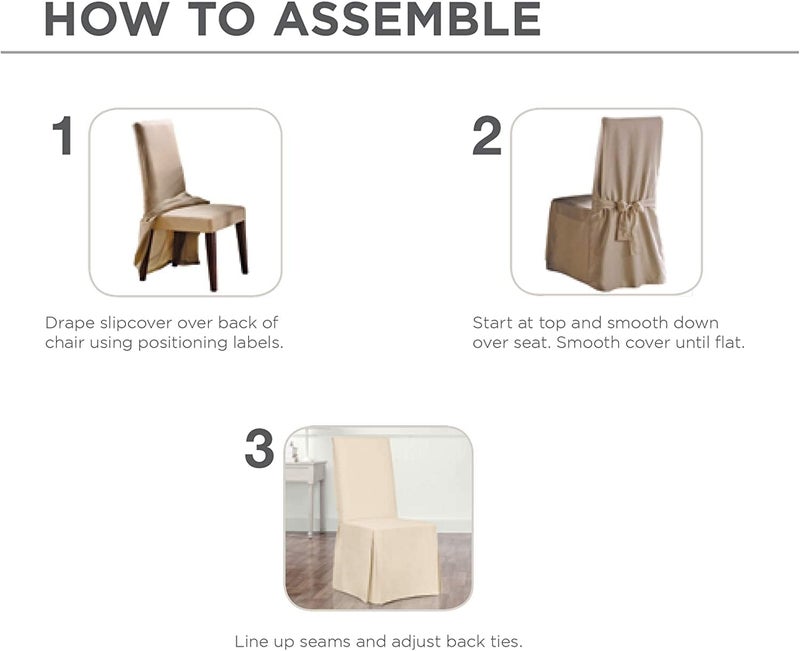 HOW TO ASSEMBLE

1

Drape slipcover over back of chair using positioning labels.

2

Start at top and smooth down over seat. Smooth cover until flat.

3

Line up seams and adjust back ties.