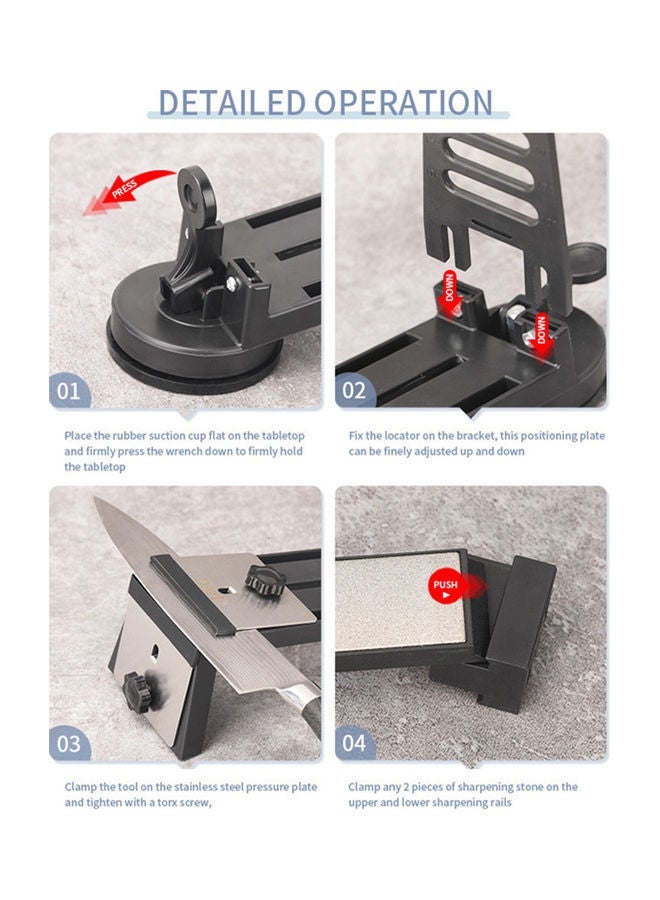 DETAILED OPERATION

PRESS

01

Place the rubber suction cup flat on the tabletop and firmly press the wrench down to firmly hold the tabletop

DOWN

DOWN

02

Fix the locator on the bracket, this positioning plate can be finely adjusted up and down

03

Clamp the tool on the stainless steel pressure plate and tighten with a torx screw,

PUSH

04

Clamp any 2 pieces of sharpening stone on the upper and lower sharpening rails