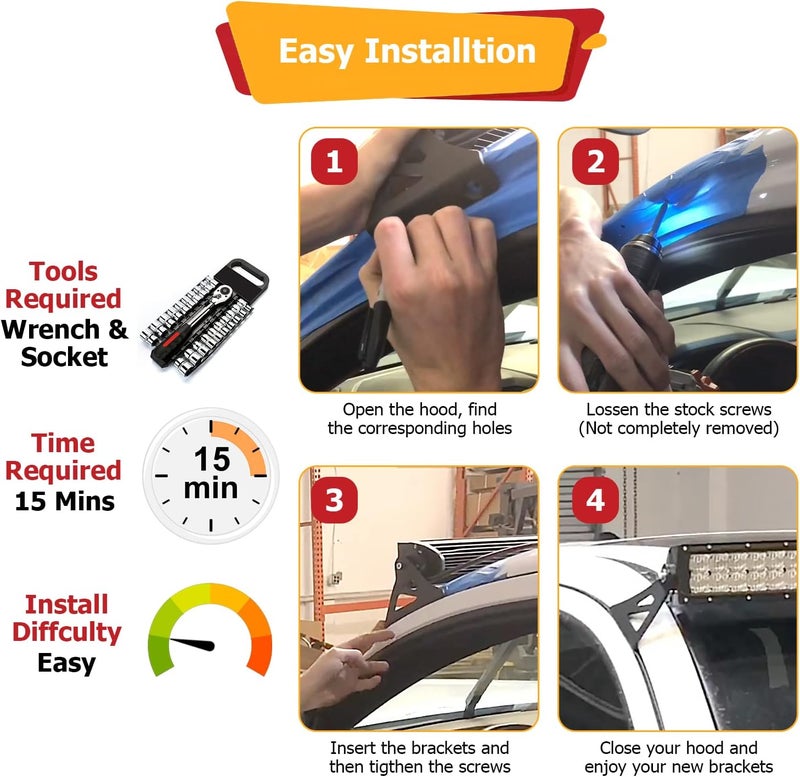 Easy Installtion

Tools Required
Wrench & Socket

Time Required
15 Mins

15 min

Install Diffculty
Easy

1

Open the hood, find the corresponding holes

2

Lossen the stock screws (Not completely removed)

3

Insert the brackets and then tigthen the screws

4

Close your hood and enjoy your new brackets