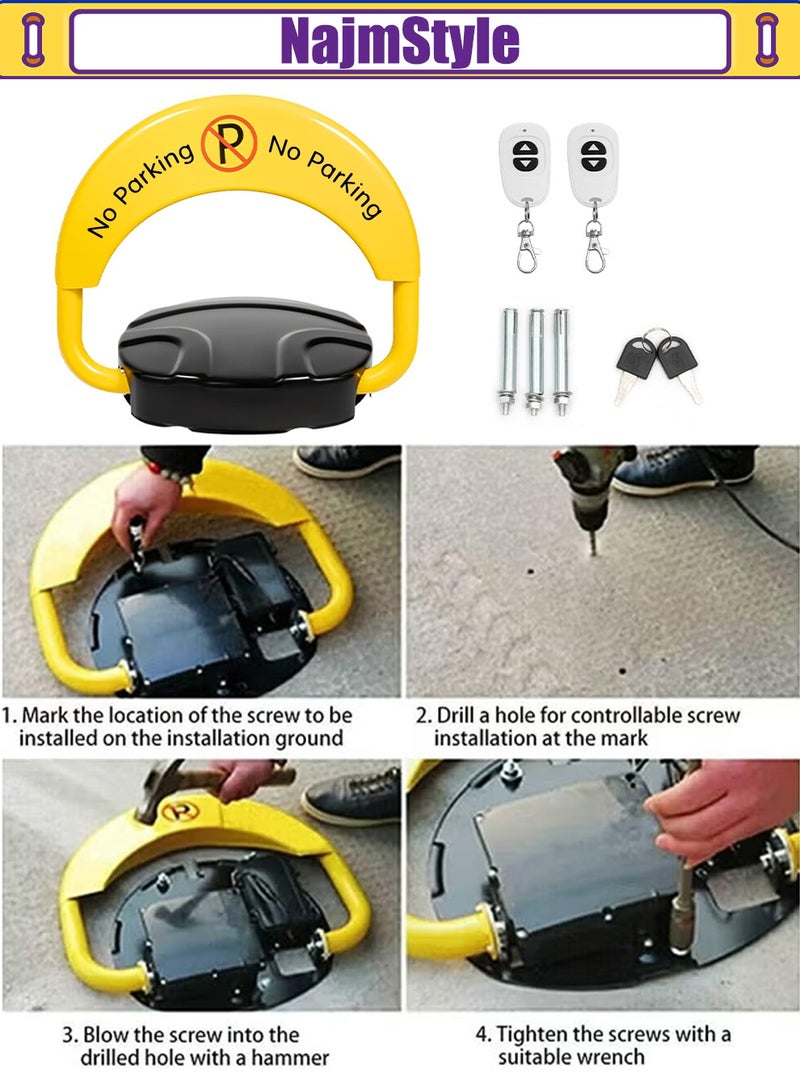 NajmStyle

No Parking P No Parking

1. Mark the location of the screw to be installed on the installation ground

2. Drill a hole for controllable screw installation at the mark

P

3. Blow the screw into the drilled hole with a hammer

4. Tighten the screws with a suitable wrench