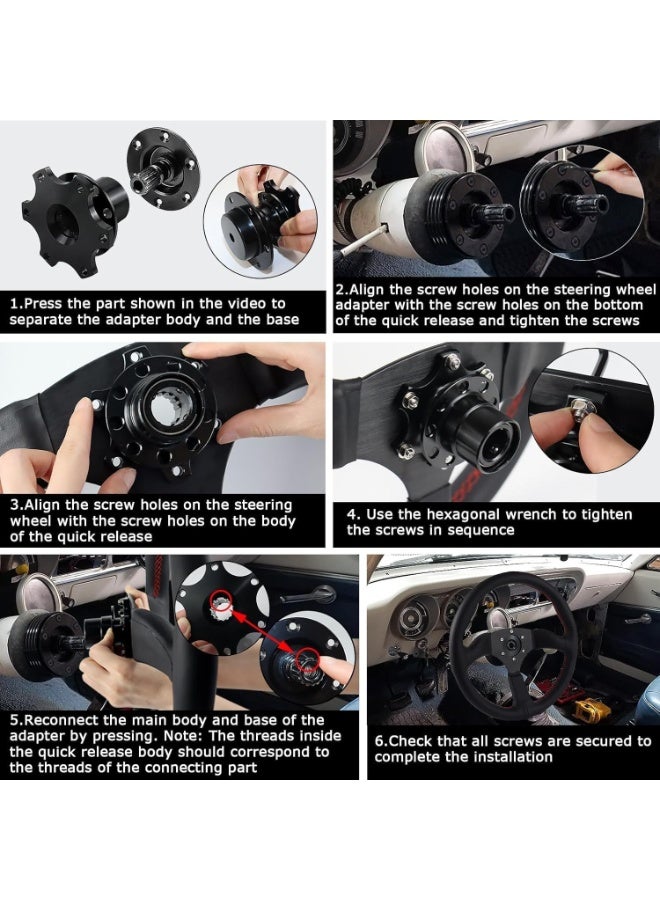 1.Press the part shown in the video to separate the adapter body and the base

2.Align the screw holes on the steering wheel adapter with the screw holes on the bottom of the quick release and tighten the screws

3.Align the screw holes on the steering wheel with the screw holes on the body of the quick release

4. Use the hexagonal wrench to tighten the screws in sequence

5.Reconnect the main body and base of the adapter by pressing. Note: The threads inside the quick release body should correspond to the threads of the connecting part

6.Check that all screws are secured to complete the installation