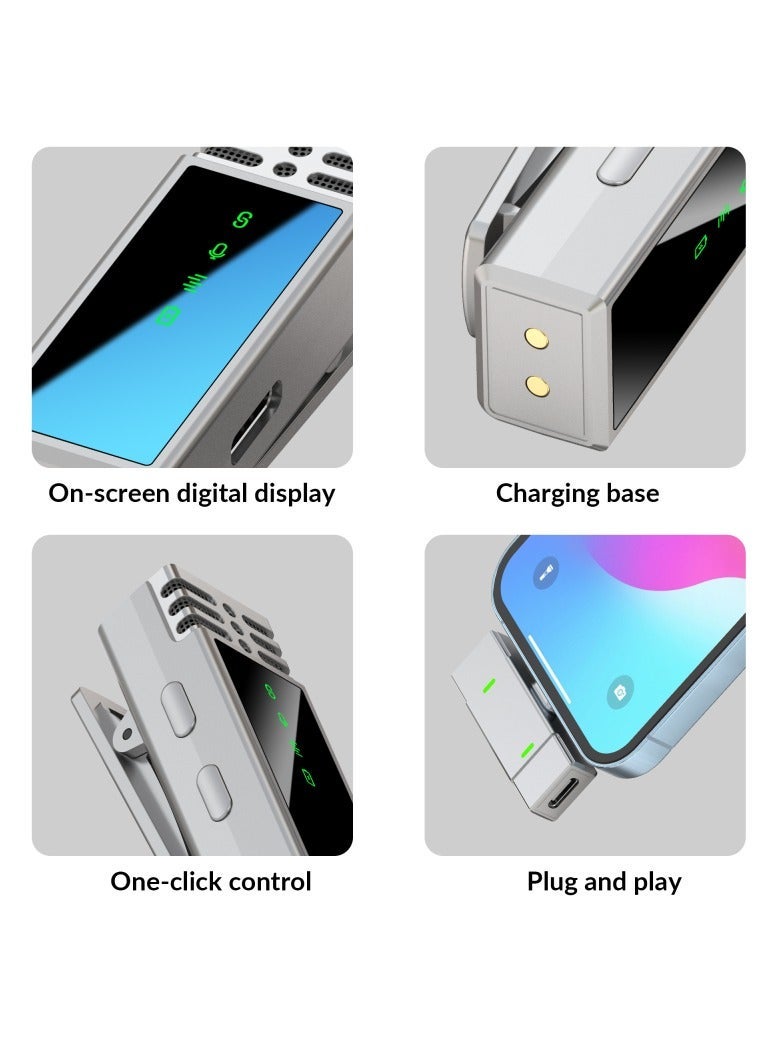 On-screen digital display

Charging base

One-click control

Plug and play