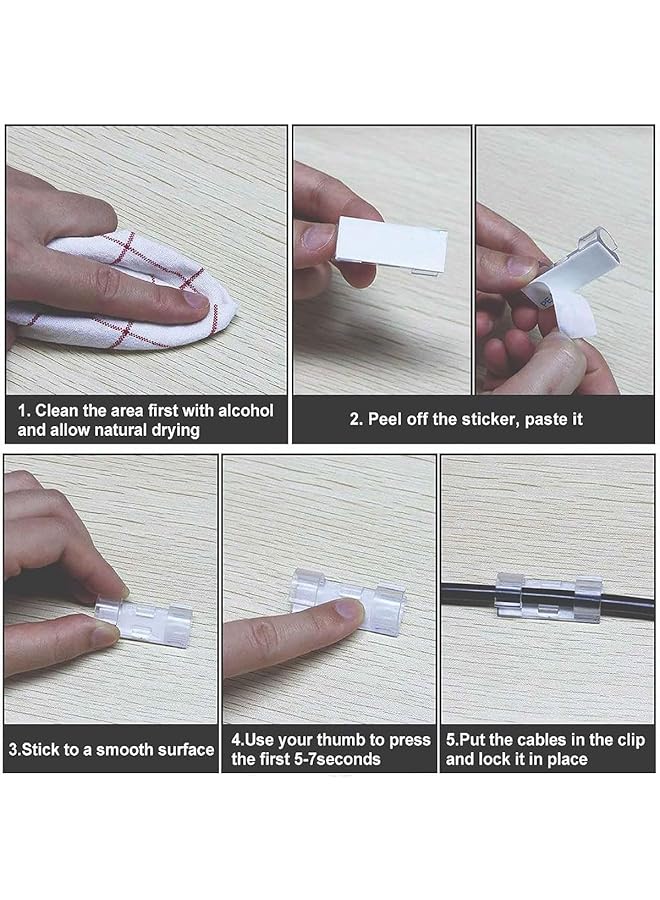 1. Clean the area first with alcohol and allow natural drying

2. Peel off the sticker, paste it

3.Stick to a smooth surface

4.Use your thumb to press the first 5-7seconds

5.Put the cables in the clip and lock it in place