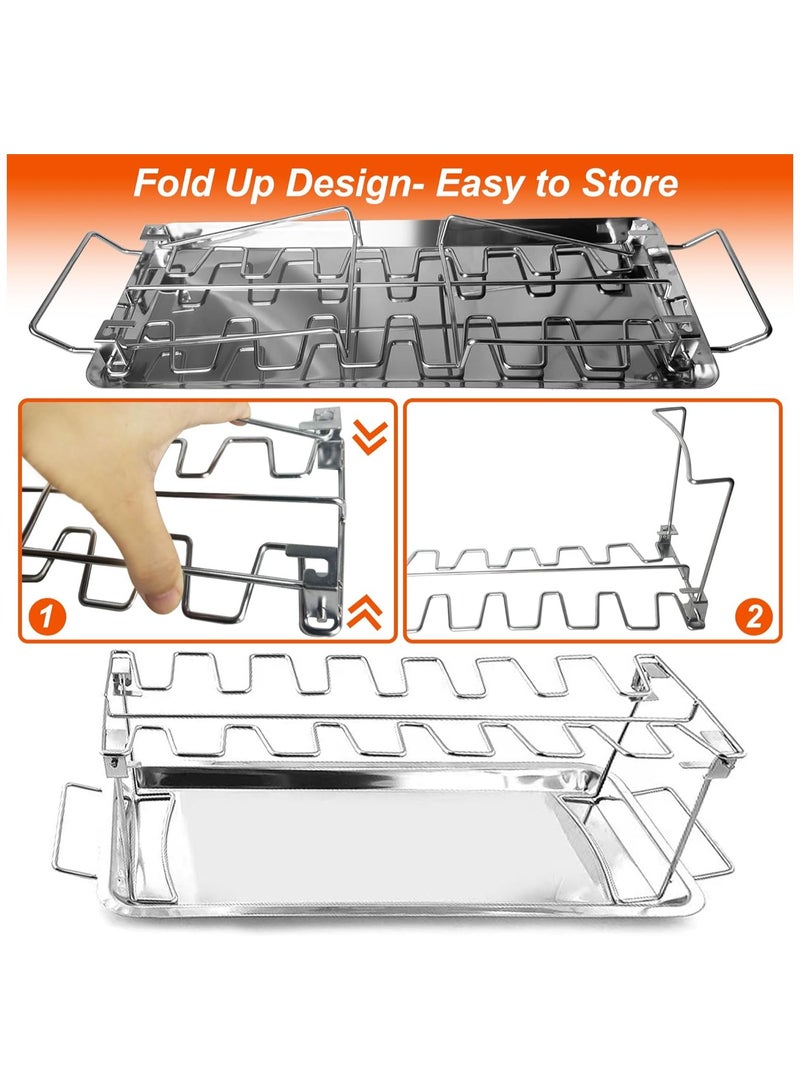 Fold Up Design- Easy to Store

1

2