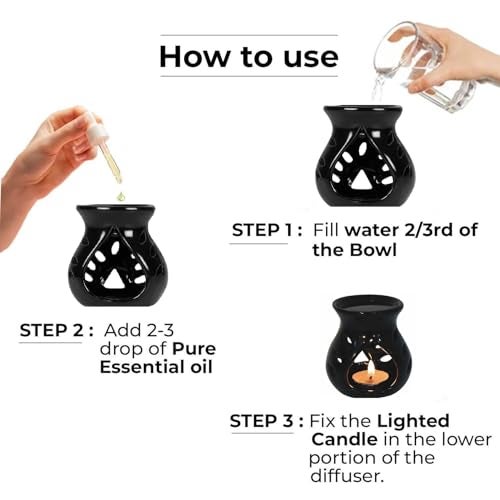 How to use

STEP 1 : Fill water 2/3rd of the Bowl

STEP 2 : Add 2-3 drop of Pure Essential oil

STEP 3 : Fix the Lighted Candle in the lower portion of the diffuser.