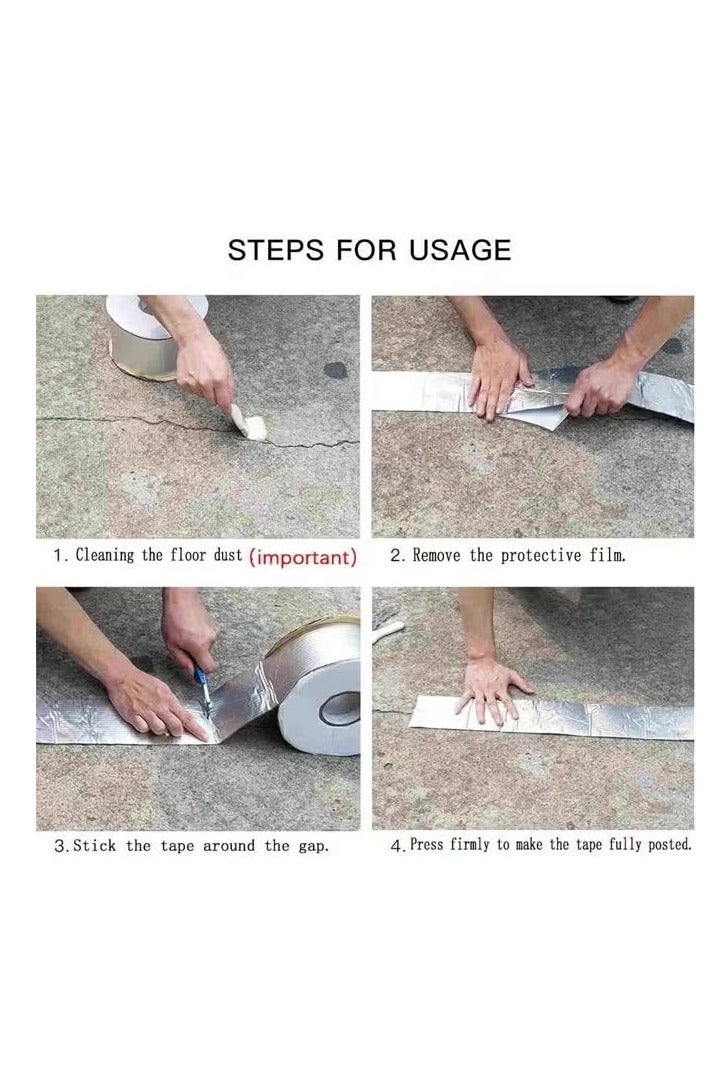 STEPS FOR USAGE

1. Cleaning the floor dust (important)

2. Remove the protective film.

3. Stick the tape around the gap.

4. Press firmly to make the tape fully posted.