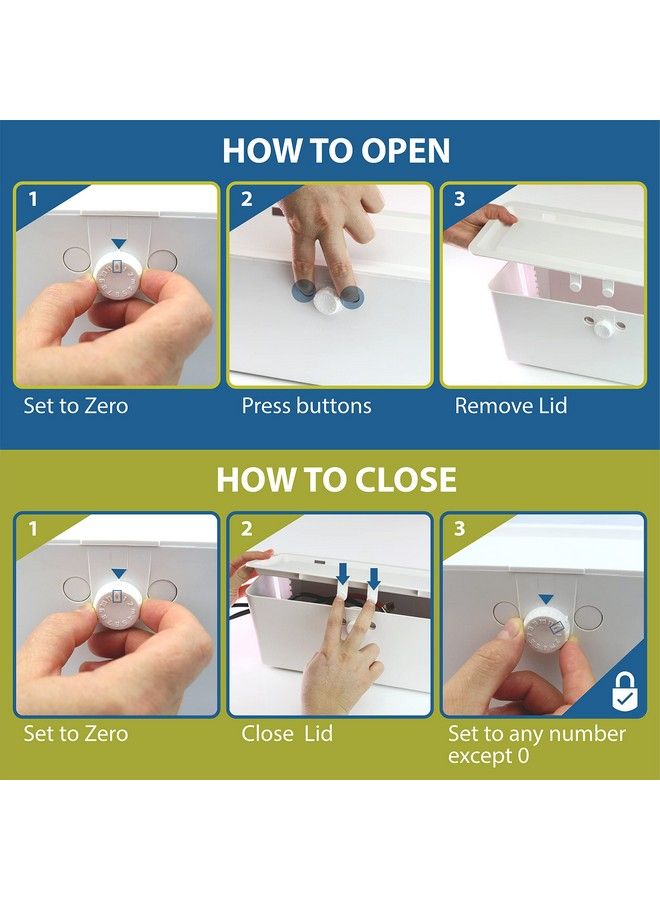 HOW TO OPEN

1

Set to Zero

2

Press buttons

3

Remove Lid

HOW TO CLOSE

1

Set to Zero

2

Close Lid

3

Set to any number except 0