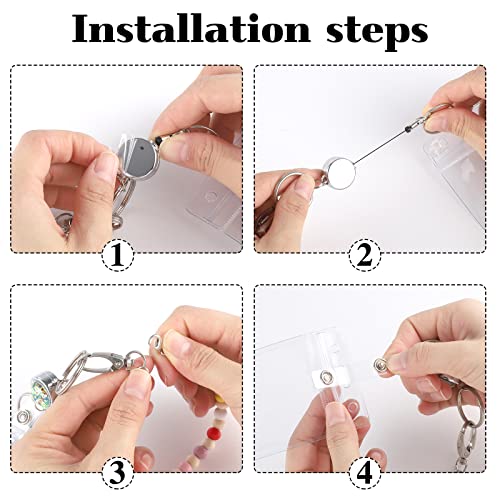 Installation steps

1

2

3

4