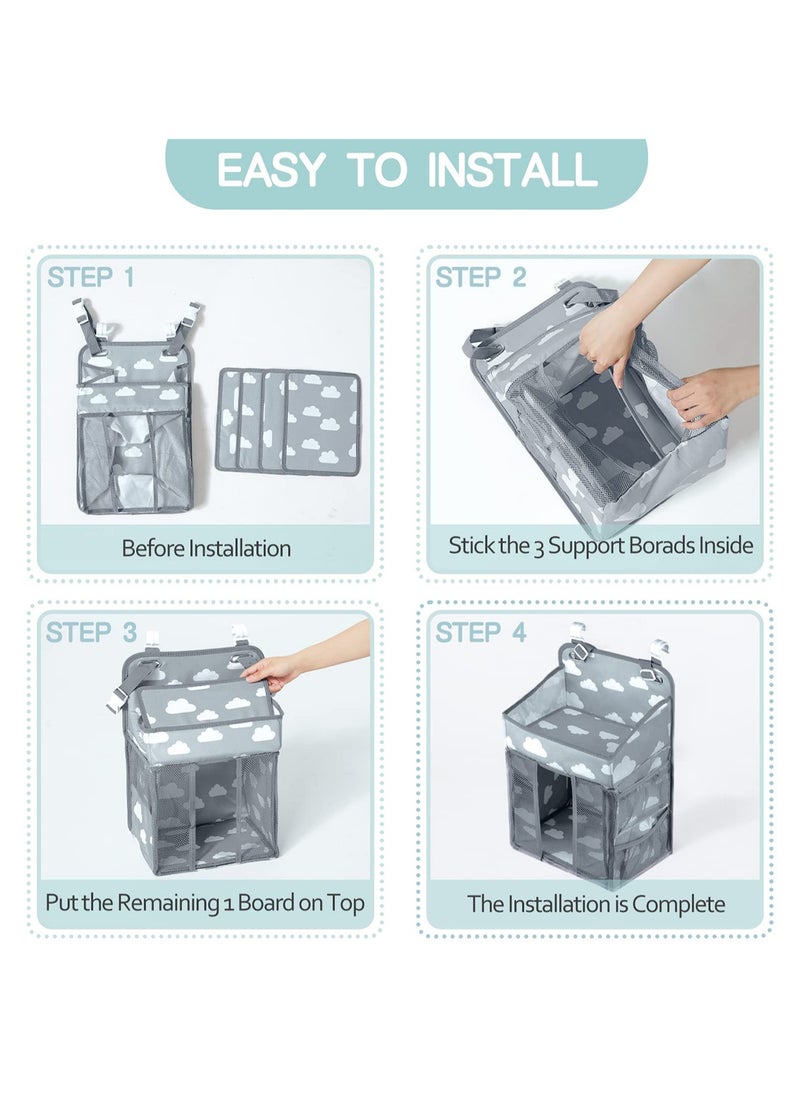 EASY TO INSTALL

STEP 1

Before Installation

STEP 2

Stick the 3 Support Borads Inside

STEP 3

Put the Remaining 1 Board on Top

STEP 4

The Installation is Complete