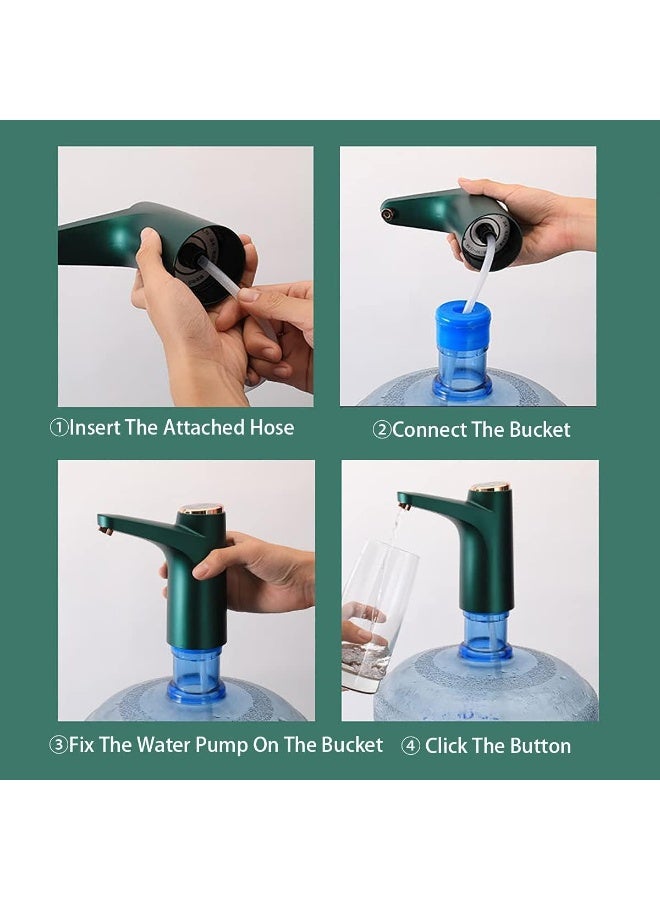 ①Insert The Attached Hose

②Connect The Bucket

③Fix The Water Pump On The Bucket

④ Click The Button