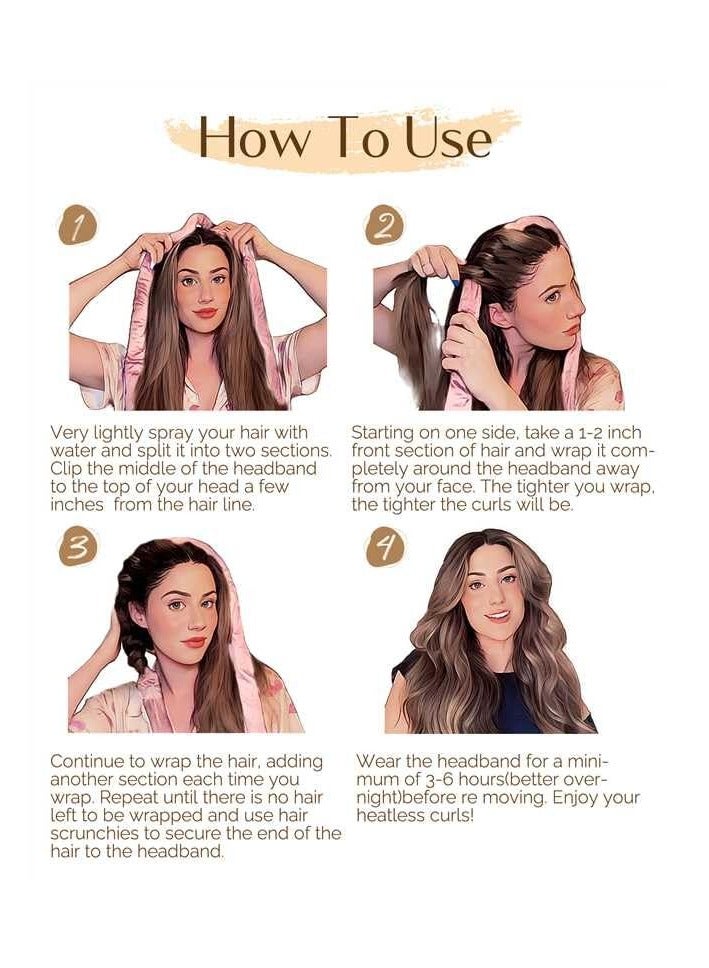 How To Use

1

Very lightly spray your hair with water and split it into two sections. Clip the middle of the headband to the top of your head a few inches from the hair line.

2

Starting on one side, take a 1-2 inch front section of hair and wrap it completely around the headband away from your face. The tighter you wrap, the tighter the curls will be.

3

Continue to wrap the hair, adding another section each time you wrap. Repeat until there is no hair left to be wrapped and use hair scrunchies to secure the end of the hair to the headband.

4

Wear the headband for a minimum of 3-6 hours(better overnight)before re moving. Enjoy your heatless curls!