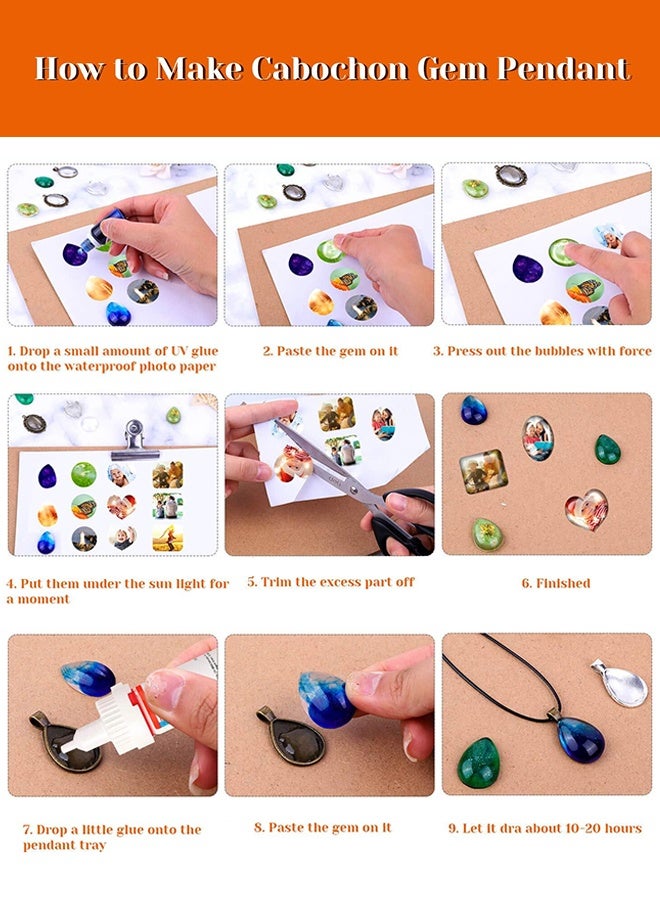 How to Make Cabochon Gem Pendant

1. Drop a small amount of UV glue onto the waterproof photo paper

2. Paste the gem on it

3. Press out the bubbles with force

4. Put them under the sun light for a moment

5. Trim the excess part off

6. Finished

7. Drop a little glue onto the pendant tray

8. Paste the gem on it

9. Let it dra about 10-20 hours