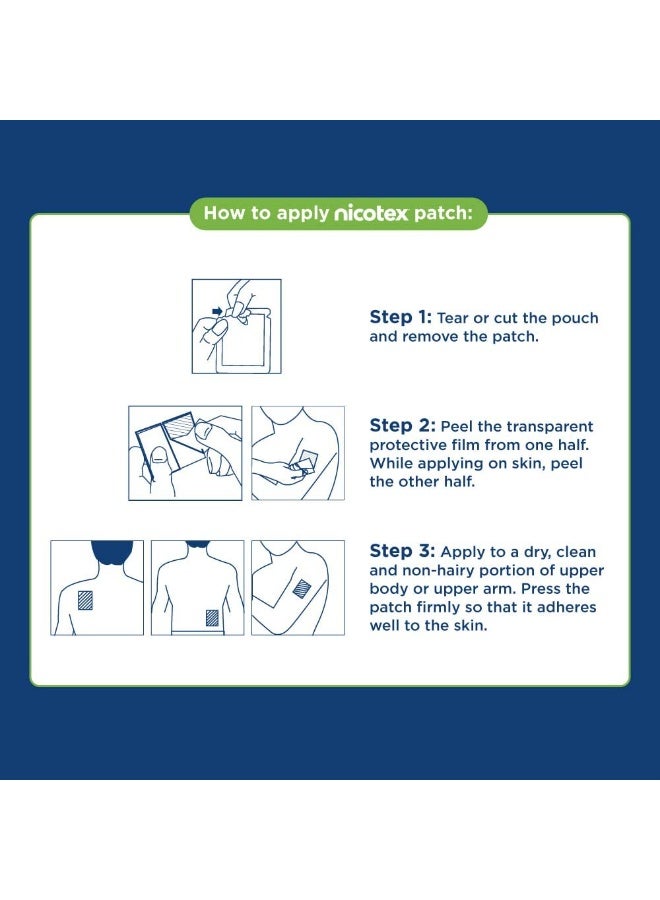 How to apply nicotex patch:

Step 1: Tear or cut the pouch and remove the patch.

Step 2: Peel the transparent protective film from one half. While applying on skin, peel the other half.

Step 3: Apply to a dry, clean and non-hairy portion of upper body or upper arm. Press the patch firmly so that it adheres well to the skin.