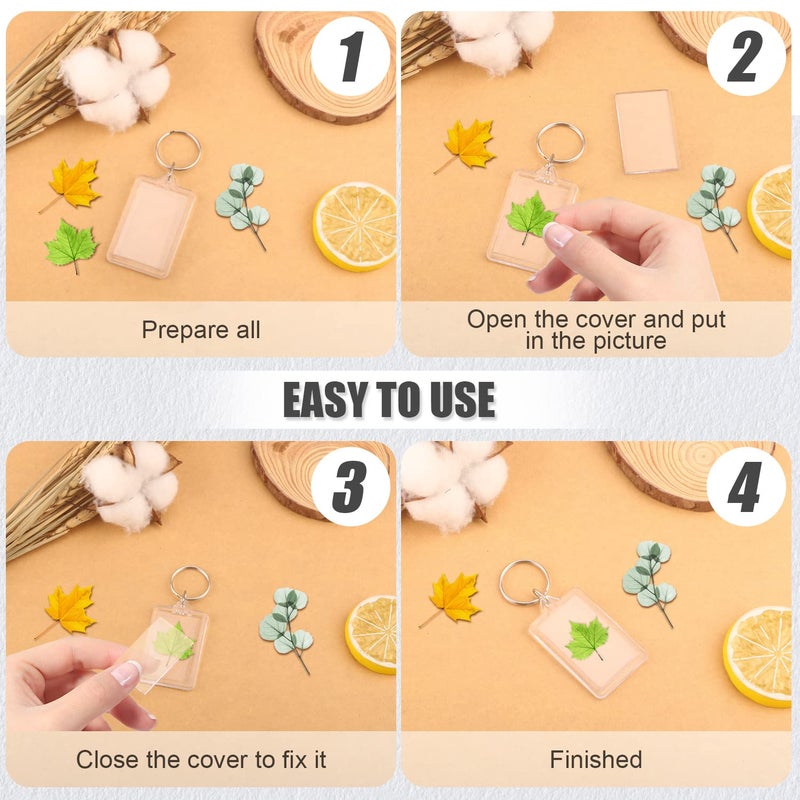 1

Prepare all

2

Open the cover and put in the picture

EASY TO USE

3

Close the cover to fix it

4

Finished