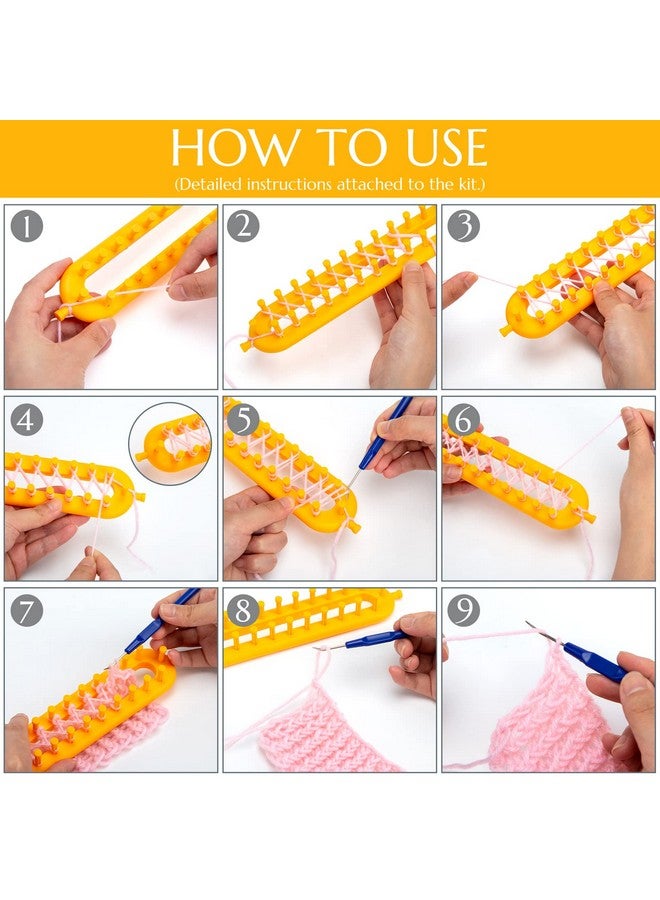 HOW TO USE
(Detailed instructions attached to the kit.)

1
2
3
4
5
6
7
8
9