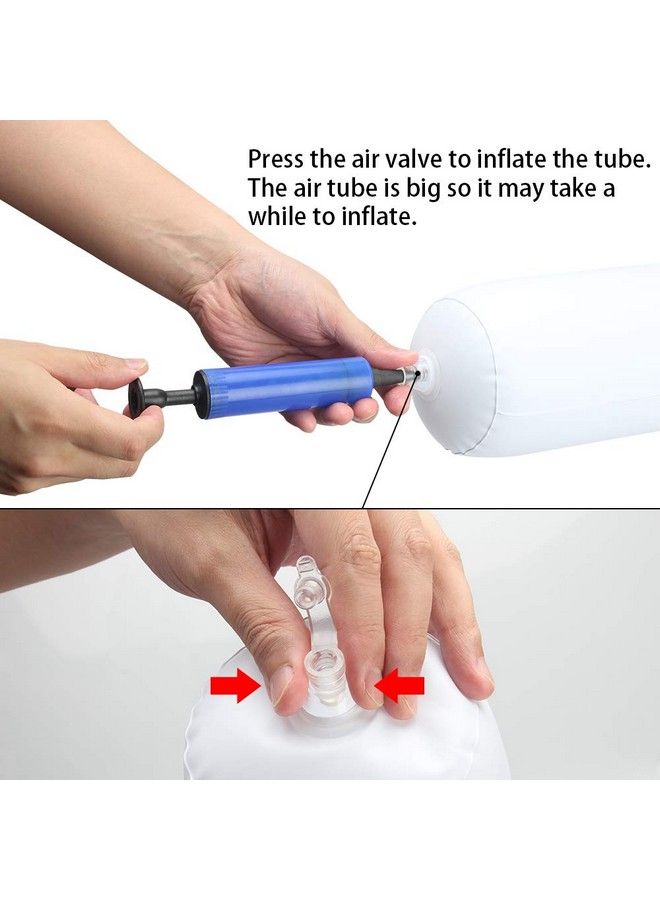 Press the air valve to inflate the tube. The air tube is big so it may take a while to inflate.