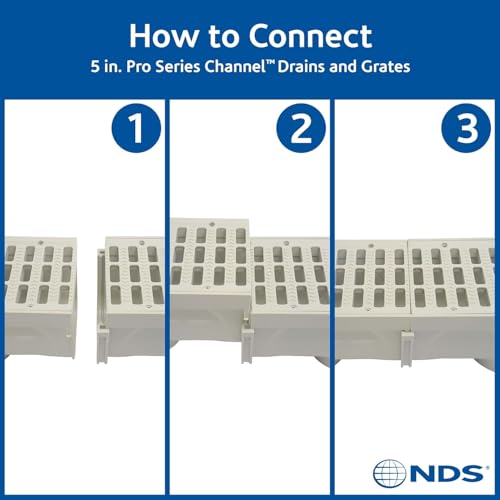 How to Connect
5 in. Pro Series Channel™ Drains and Grates

1

2

3

NDS®