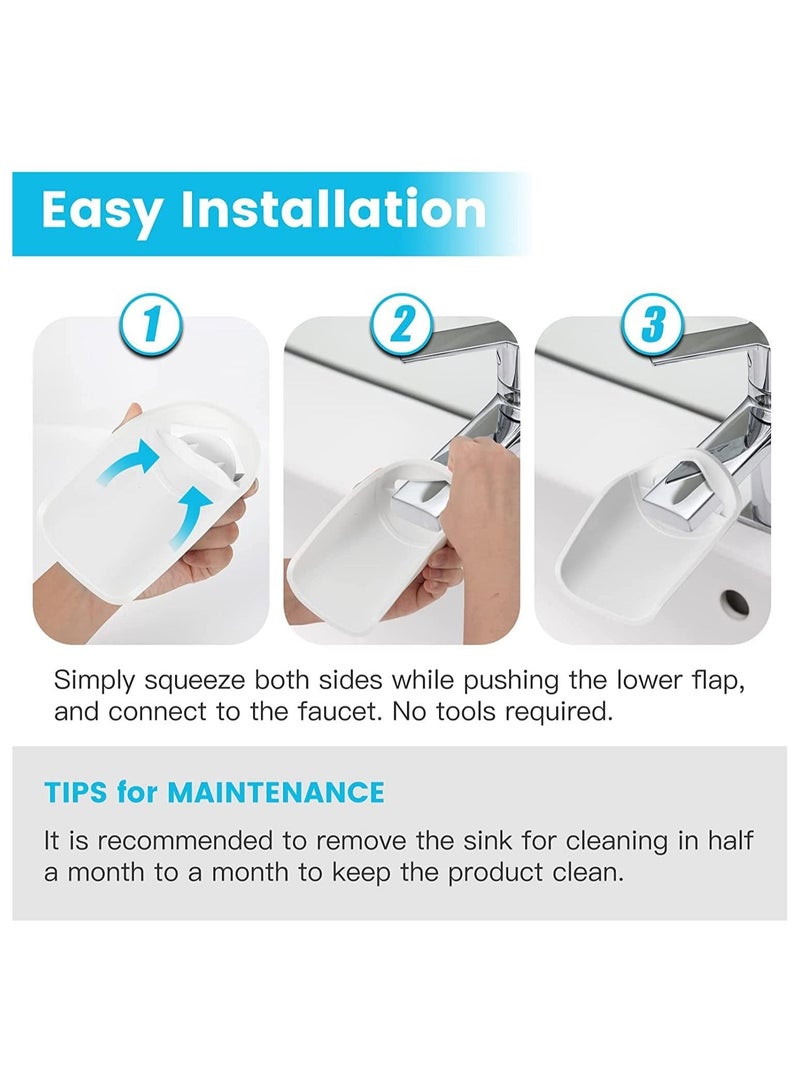 Easy Installation

1

2

3

Simply squeeze both sides while pushing the lower flap, and connect to the faucet. No tools required.

TIPS for MAINTENANCE

It is recommended to remove the sink for cleaning in half a month to a month to keep the product clean.