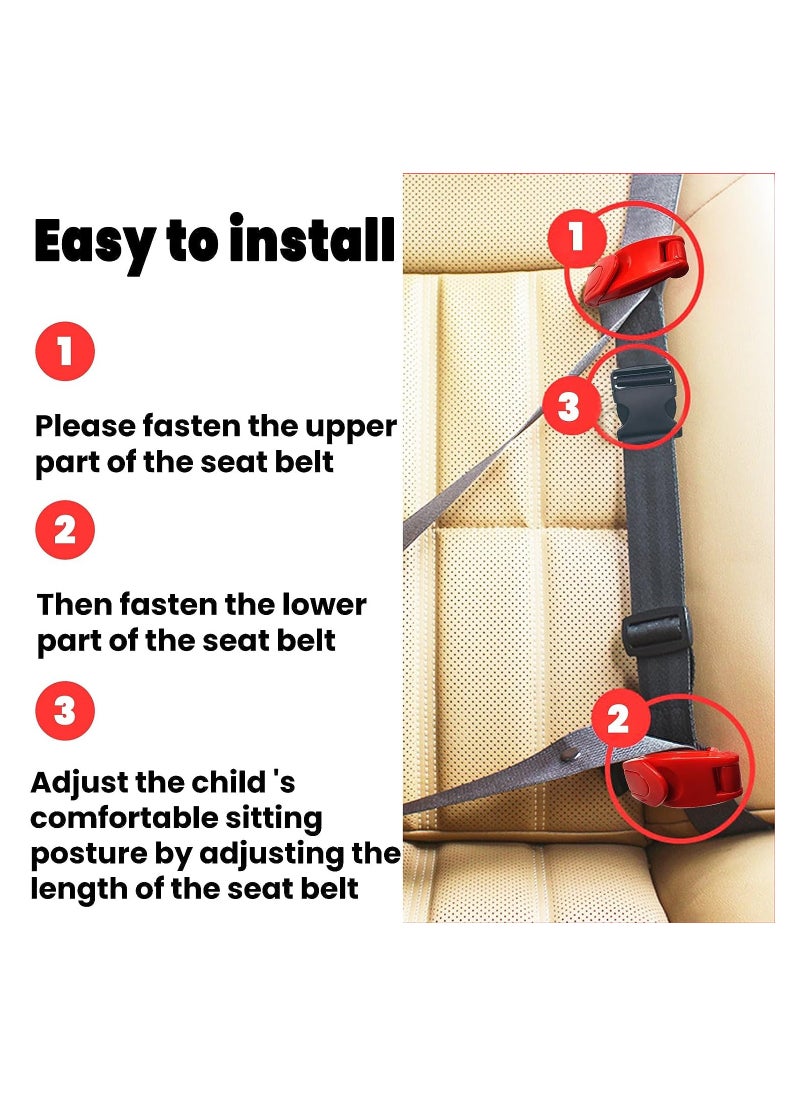 Easy to install

1

Please fasten the upper part of the seat belt

2

Then fasten the lower part of the seat belt

3

Adjust the child 's comfortable sitting posture by adjusting the length of the seat belt

1

3

2