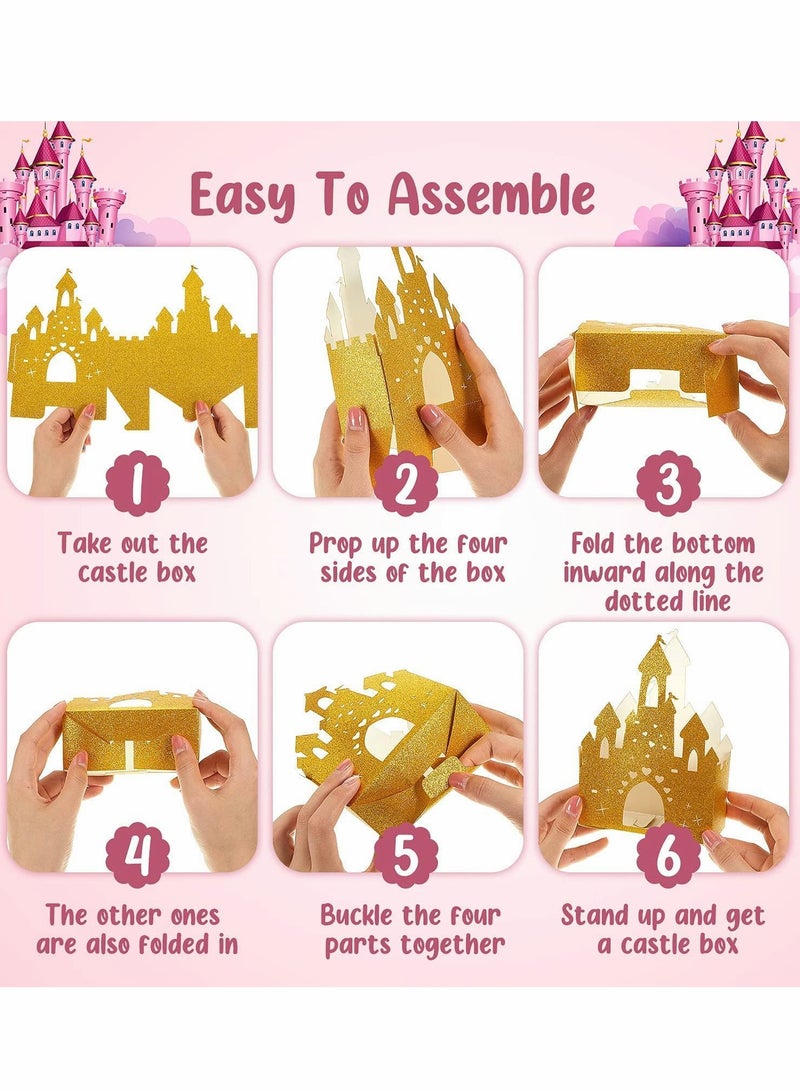 Easy To Assemble

1
Take out the castle box

2
Prop up the four sides of the box

3
Fold the bottom inward along the dotted line

4
The other ones are also folded in

5
Buckle the four parts together

6
Stand up and get a castle box