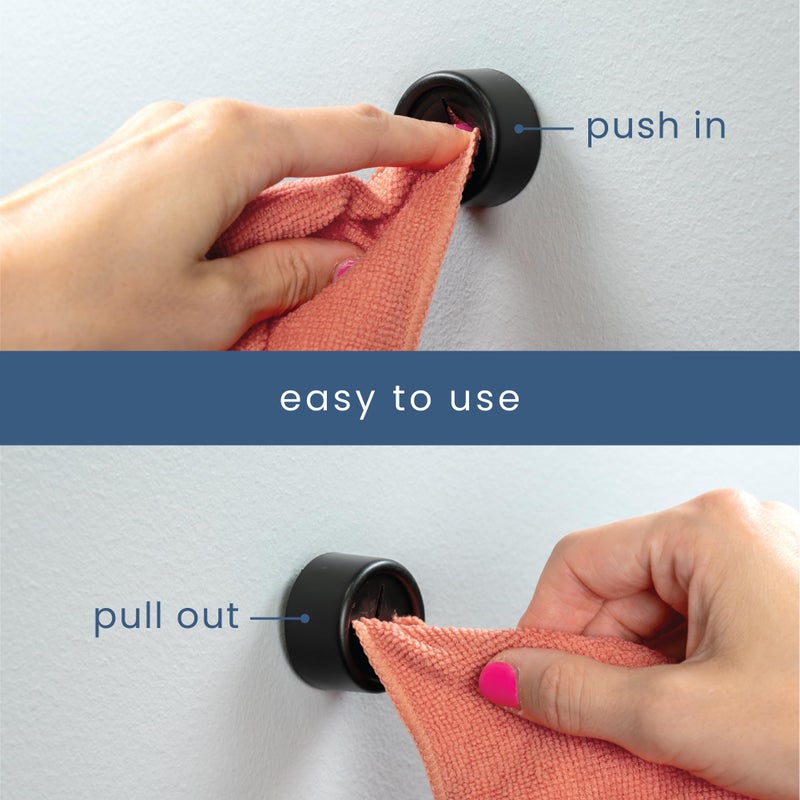 push in

easy to use

pull out