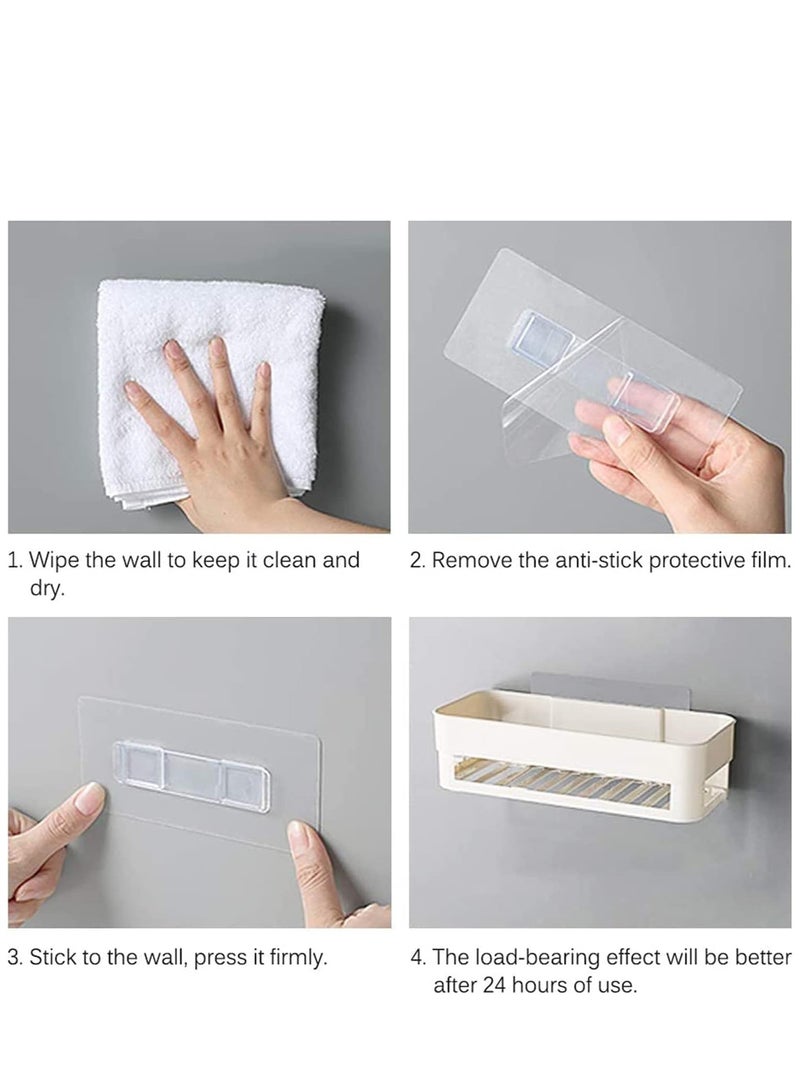 1. Wipe the wall to keep it clean and dry.

2. Remove the anti-stick protective film.

3. Stick to the wall, press it firmly.

4. The load-bearing effect will be better after 24 hours of use.